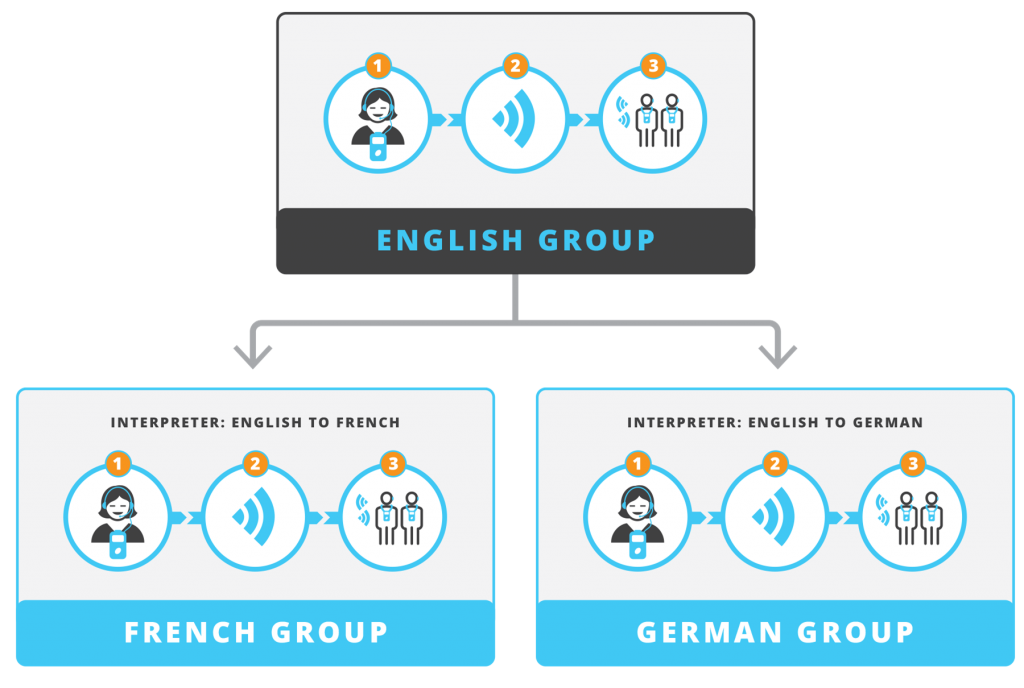 1
2
3
ENGLISH GROUP

INTERPRETER: ENGLISH TO FRENCH
1
2
3
FRENCH GROUP

INTERPRETER: ENGLISH TO GERMAN
1
2
3
GERMAN GROUP